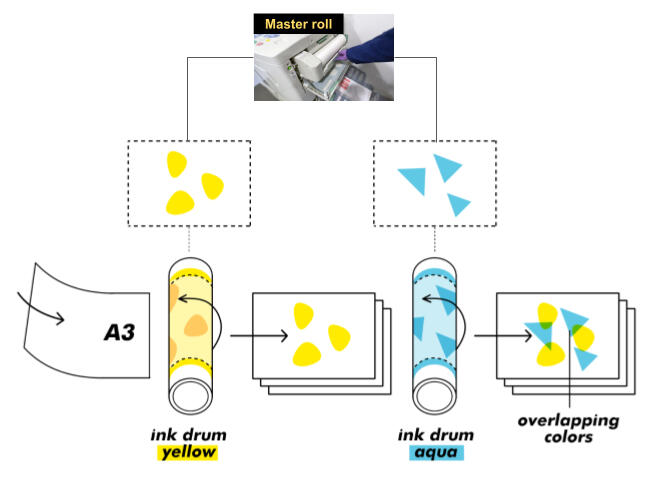 Master roll

A3

ink drum
yellow

ink drum
aqua

overlapping
colors